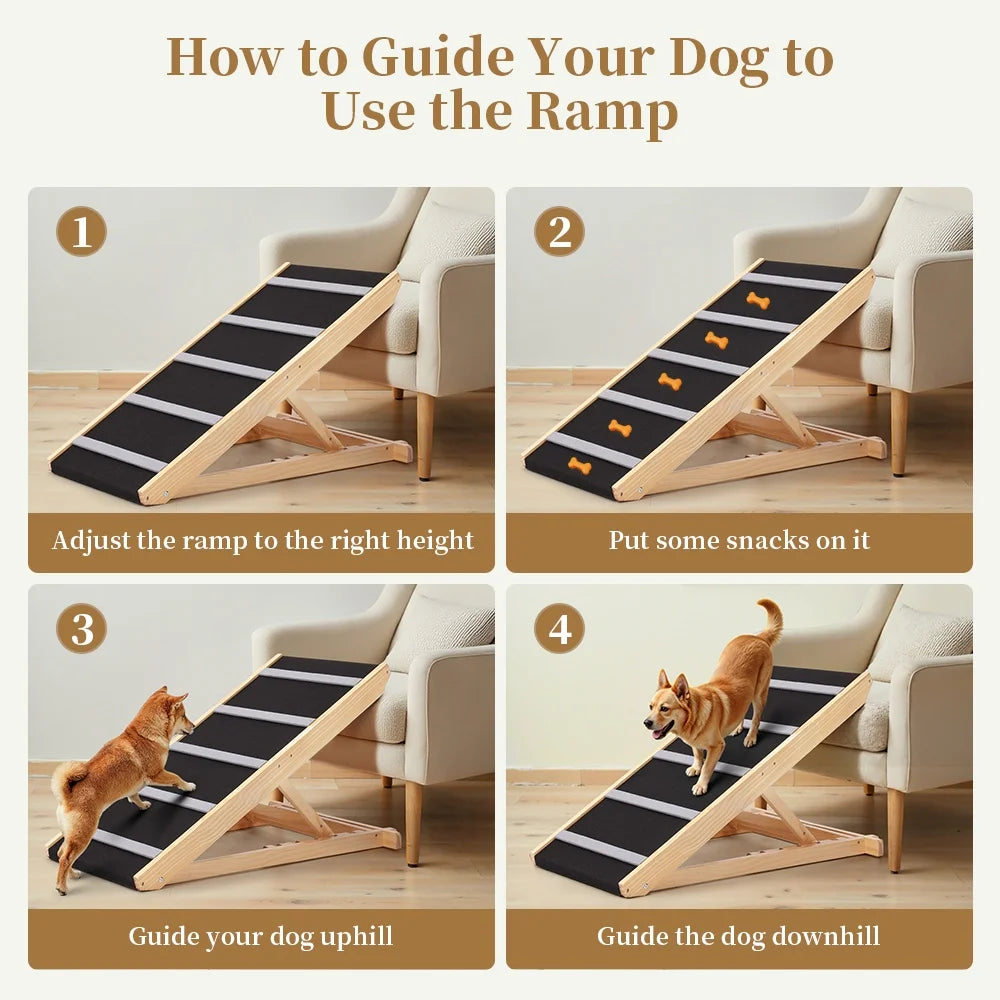 How to Guide Your Dog to Use the Ramp

1

Adjust the ramp to the right height

2

Put some snacks on it

3

Guide your dog uphill

4

Guide the dog downhill